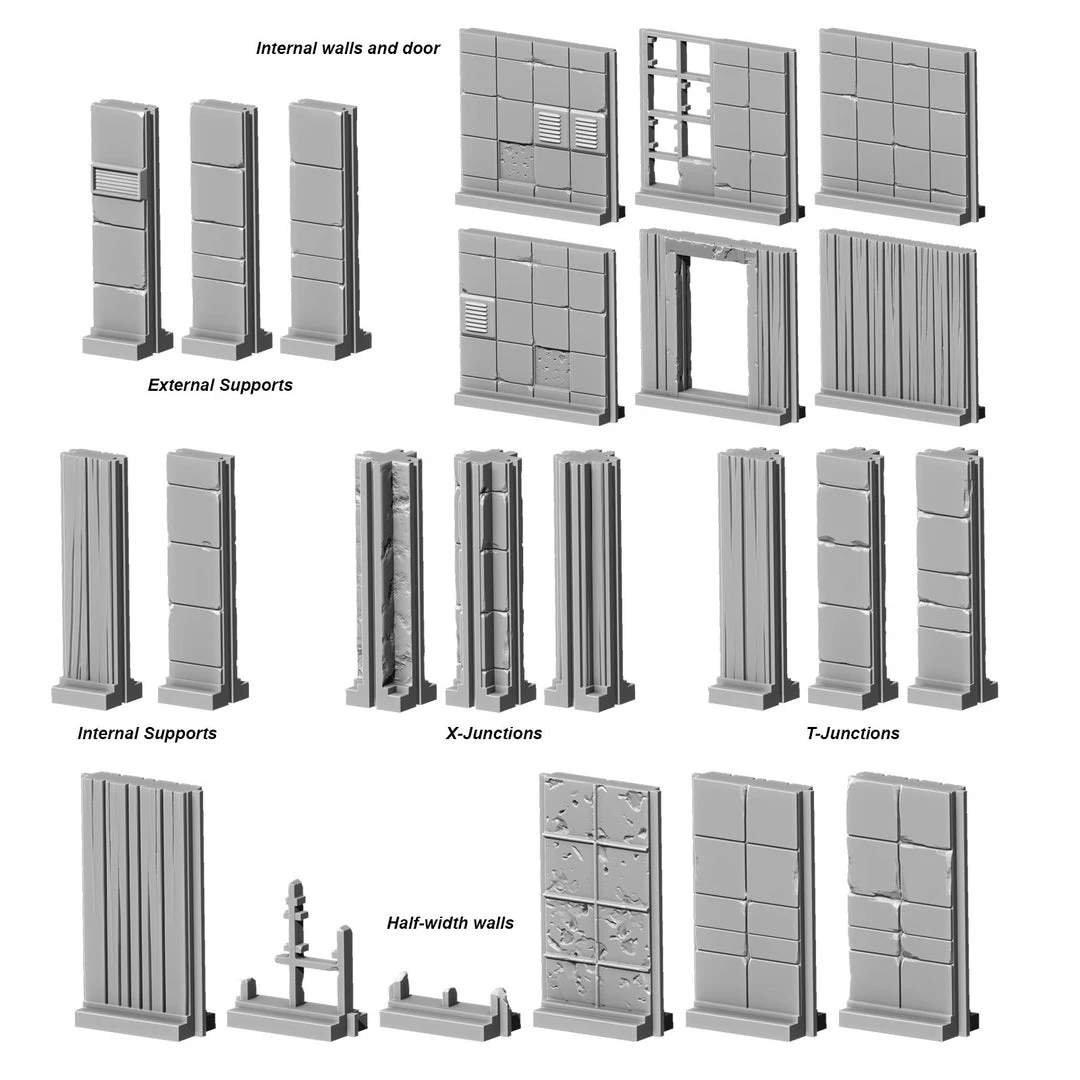 Internal walls and door

External Supports

Internal Supports

X-Junctions

T-Junctions

Half-width walls